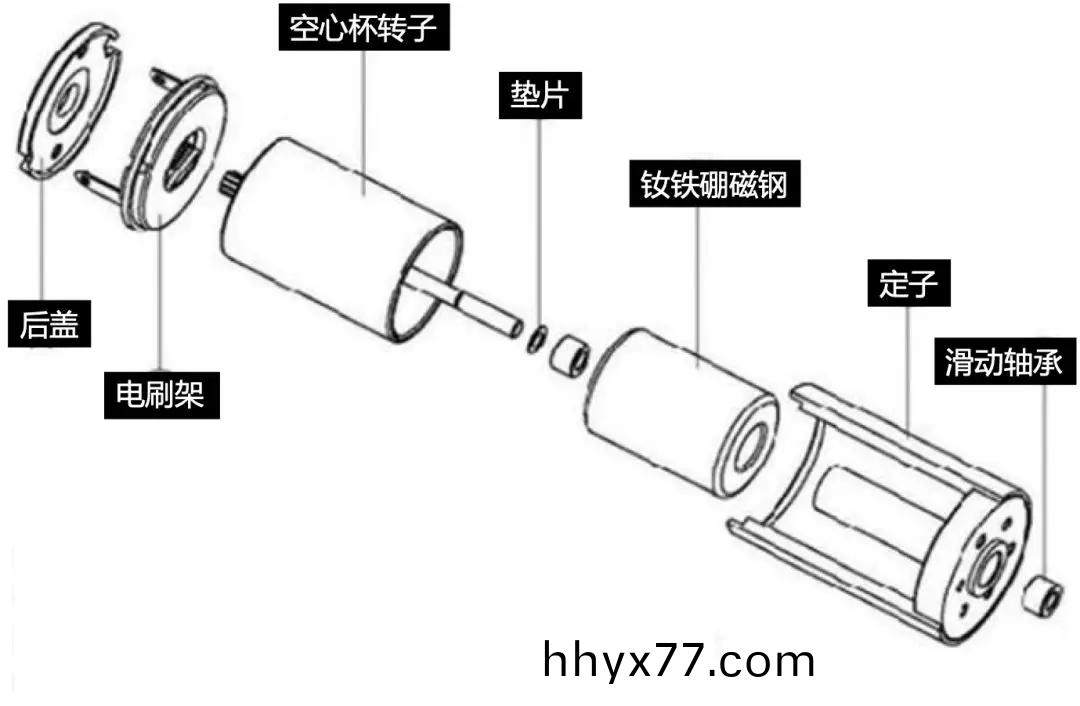 空心杯转子

垫片

钕铁硼磁钢

定子

滑动轴承

后盖

电刷架

hhyx77.com